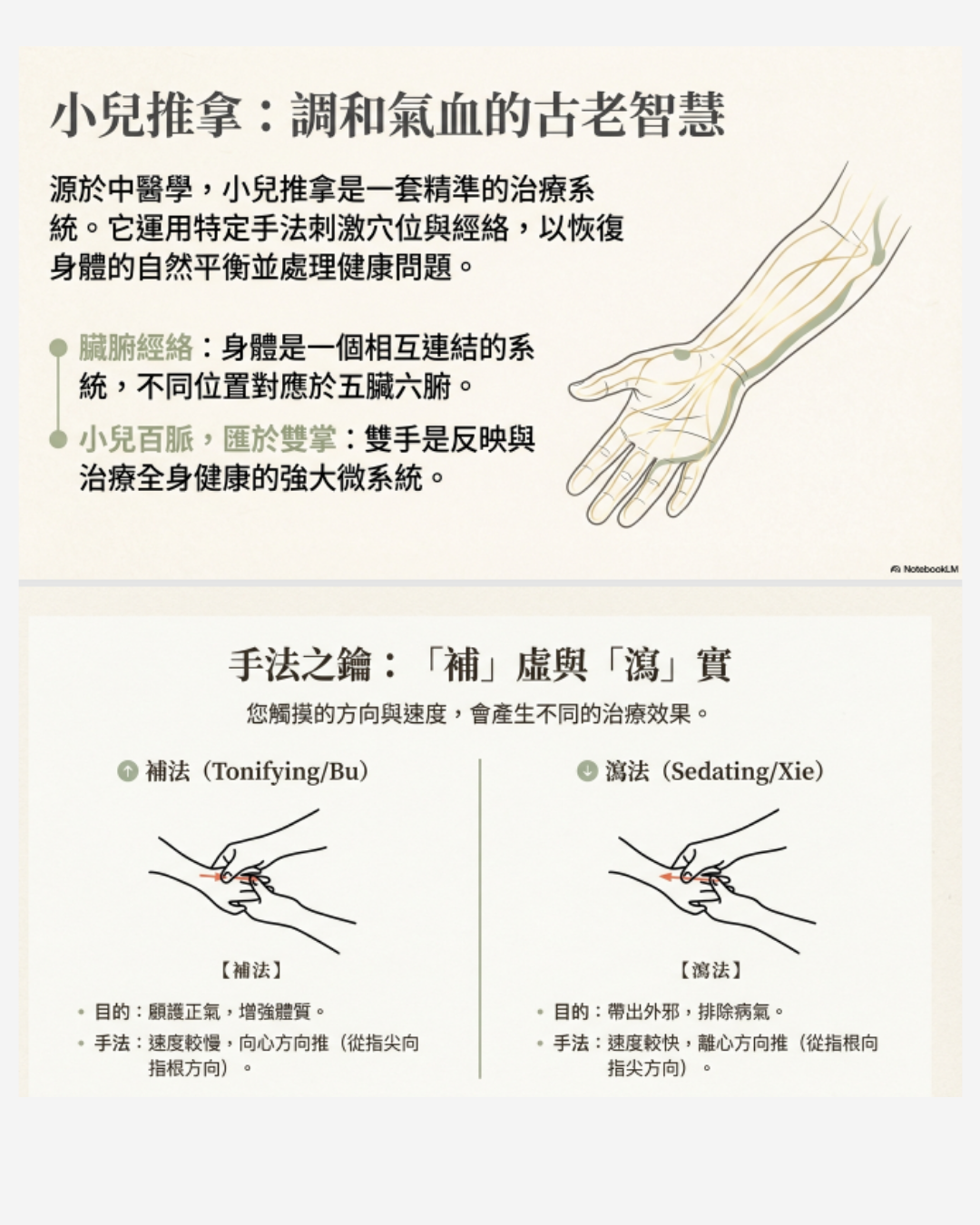 小兒推拿：調和氣血的古老智慧

源於中醫學，小兒推拿是一套精準的治療系統。它運用特定手法刺激穴位與經絡，以恢復身體的自然平衡並處理健康問題。

臟腑經絡：身體是一個相互連結的系統，不同位置對應於五臟六腑。

小兒百脈，匯於雙掌：雙手是反映與治療全身健康的強大微系統。

NotebookLM

手法之鑰：「補」虛與「瀉」實

您觸摸的方向與速度，會產生不同的治療效果。

補法（Tonifying/Bu）

【補法】

• 目的：顧護正氣，增強體質。
• 手法：速度較慢，向心方向推（從指尖向指根方向）。

瀉法（Sedating/Xie）

【瀉法】

• 目的：帶出外邪，排除病氣。
• 手法：速度較快，離心方向推（從指根向指尖方向）。